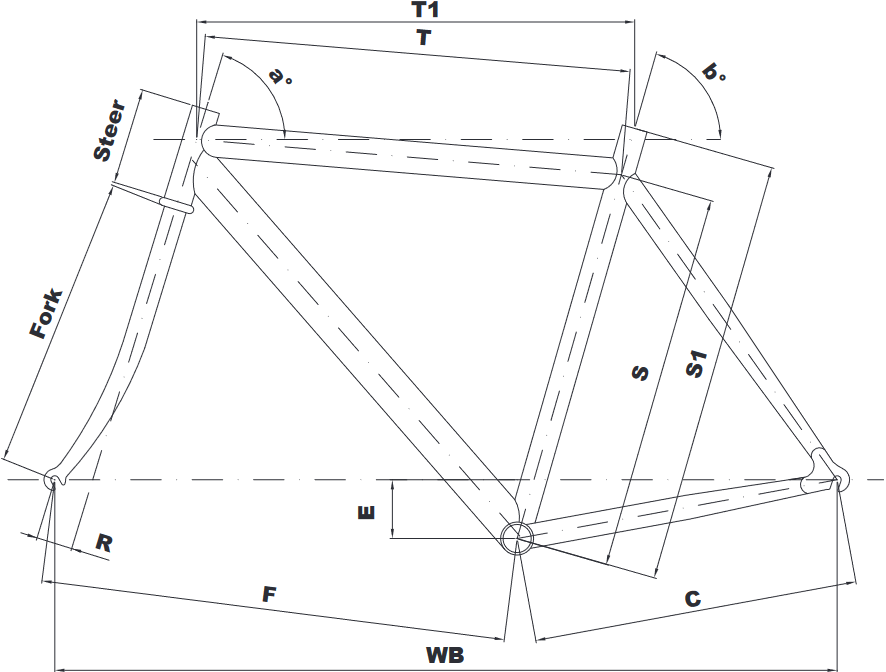 T1
T
a°
b°
Steer
Fork
S
S1
E
R
F
C
WB